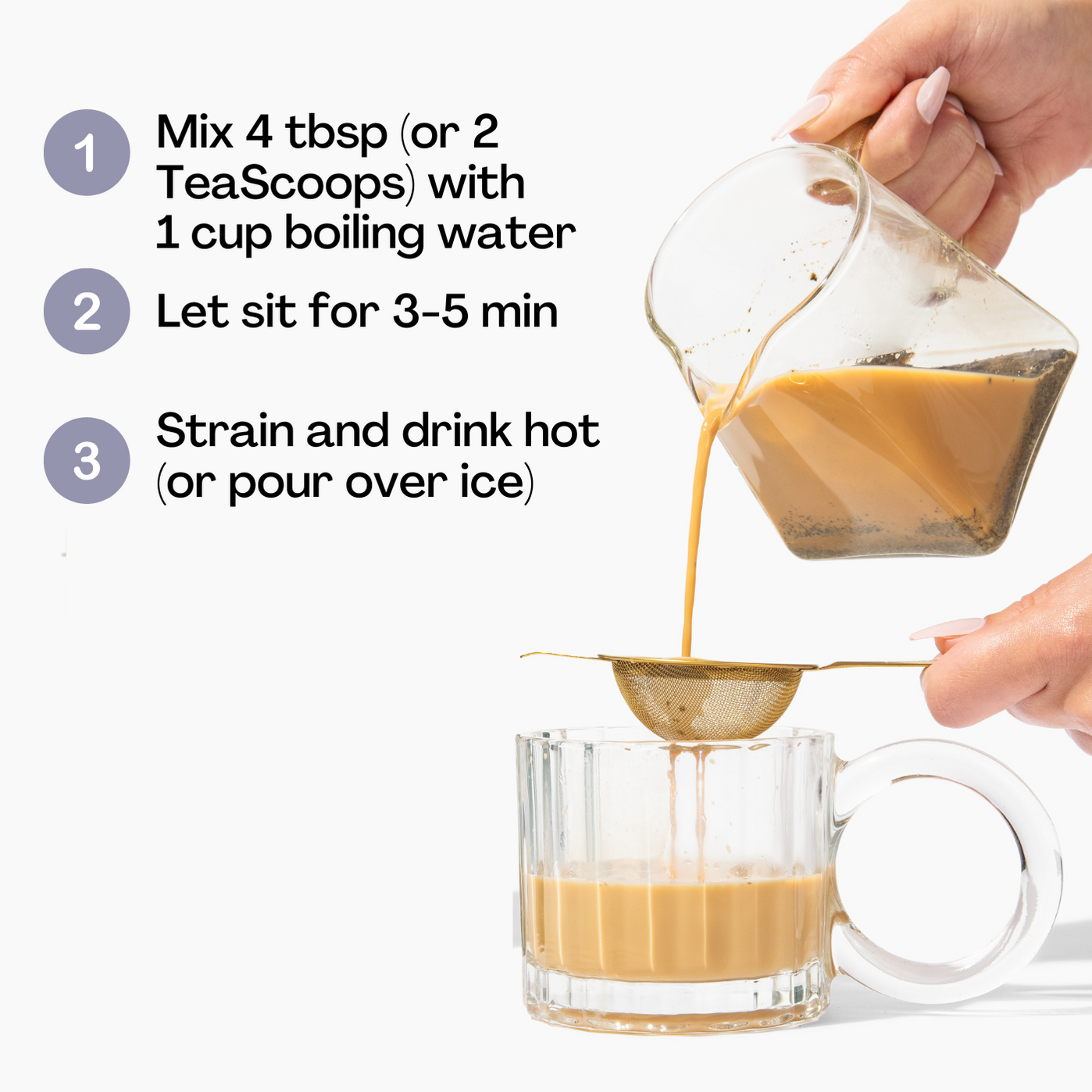 1 Mix 4 tbsp (or 2 TeaScoops) with 1 cup boiling water

2 Let sit for 3-5 min

3 Strain and drink hot (or pour over ice)