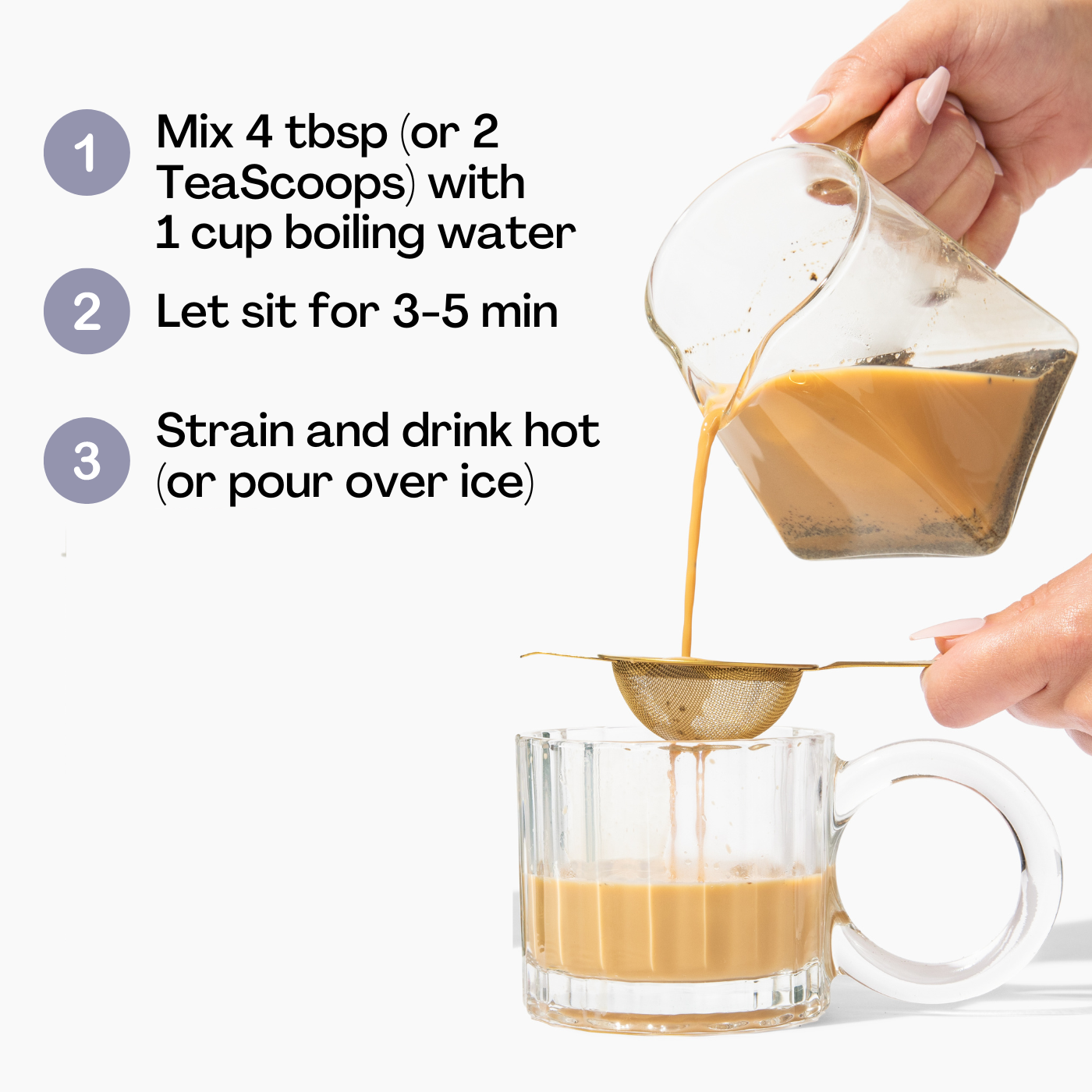 1 Mix 4 tbsp (or 2 TeaScoops) with 1 cup boiling water

2 Let sit for 3-5 min

3 Strain and drink hot (or pour over ice)