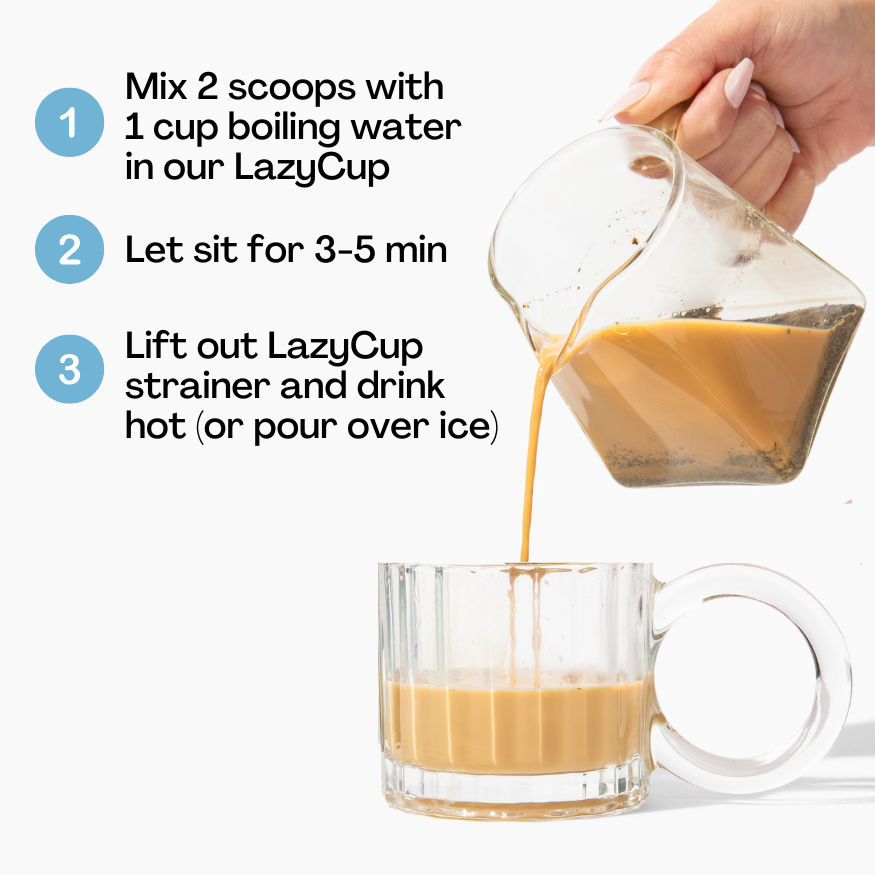 1 Mix 2 scoops with 1 cup boiling water in our LazyCup

2 Let sit for 3-5 min

3 Lift out LazyCup strainer and drink hot (or pour over ice)